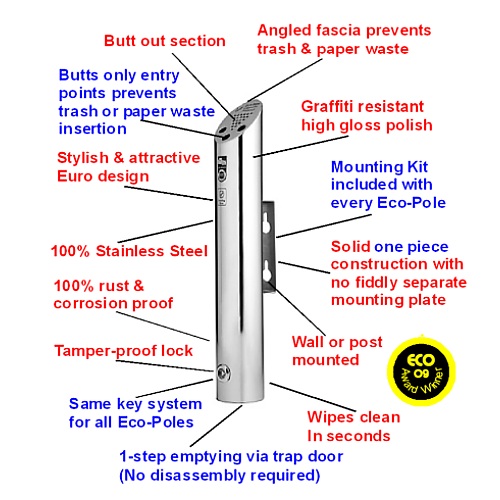 Butt out section

Angled fascia prevents trash & paper waste

Butts only entry points prevents trash or paper waste insertion

Graffiti resistant high gloss polish

Stylish & attractive Euro design

Mounting Kit included with every Eco-Pole

100% Stainless Steel

Solid one piece construction with no fiddly separate mounting plate

100% rust & corrosion proof

Wall or post mounted

Tamper-proof lock

ECO 09 Award Winner

Same key system for all Eco-Poles

Wipes clean In seconds

1-step emptying via trap door (No disassembly required)